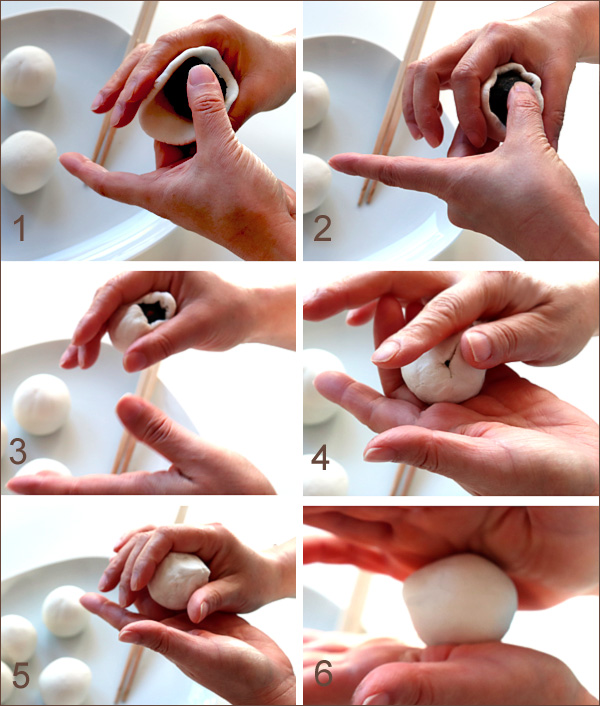 1
2
3
4
5
6